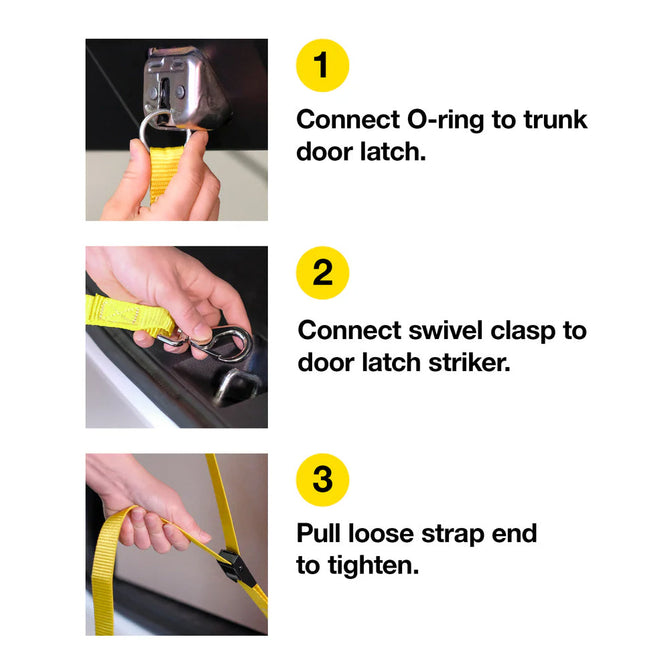 1

Connect O-ring to trunk door latch.

2

Connect swivel clasp to door latch striker.

3

Pull loose strap end to tighten.